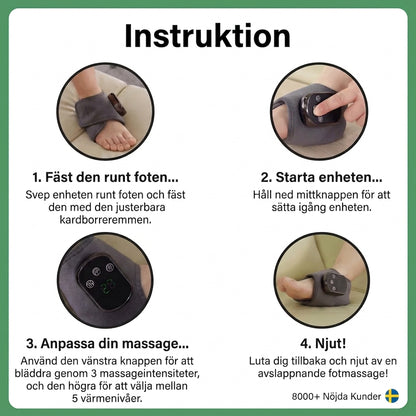 Instruktion

1. Fäst den runt foten...
Svep enheten runt foten och fäst den med den justerbara kardborreremmen.

2. Starta enheten...
Håll ned mittknappen för att sätta igång enheten.

3. Anpassa din massage...
Använd den vänstra knappen för att bläddra genom 3 massageintensiteter, och den högra för att välja mellan 5 värmenivåer.

4. Njut!
Luta dig tillbaka och njut av en avslappnande fotmassage!

8000+ Nöjda Kunder